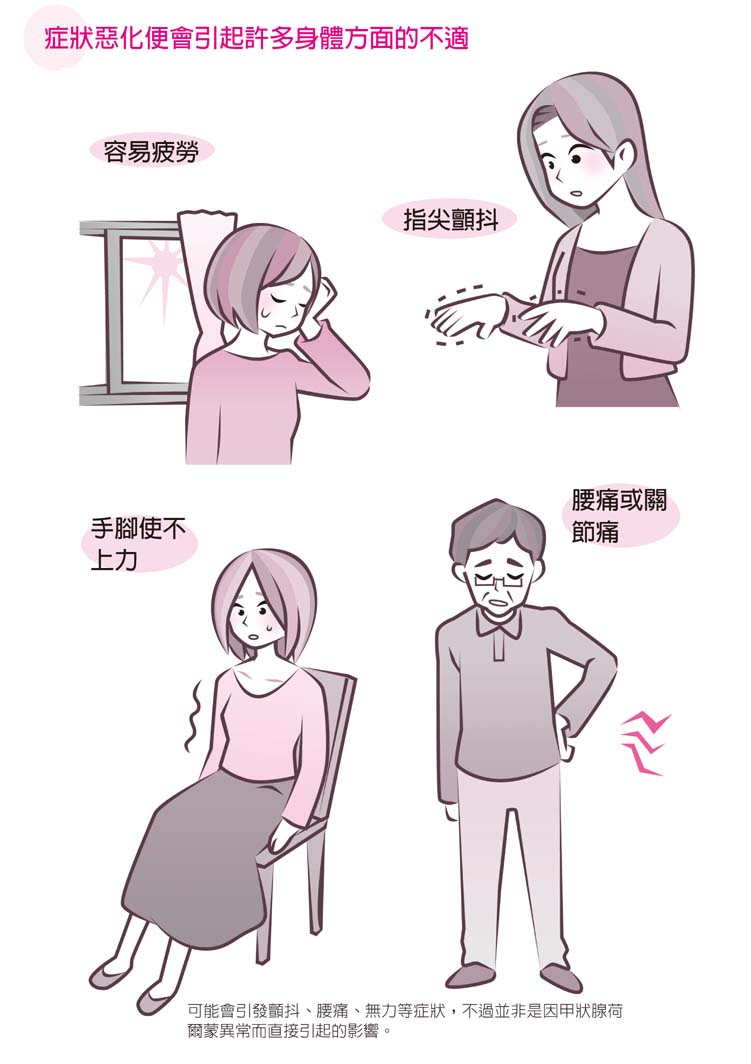 症狀惡化便會引起許多身體方面的不適

容易疲勞

指尖顫抖

手腳使不上力

腰痛或關節痛

可能會引發顫抖、腰痛、無力等症狀，不過並非是因甲狀腺荷爾蒙異常而直接引起的影響。